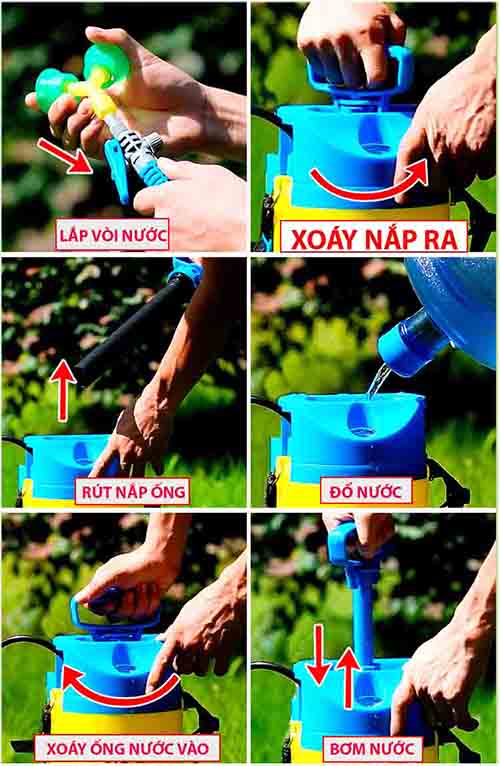 LẮP VÒI NƯỚC

XOÁY NẮP RA

RÚT NẮP ỐNG

ĐỔ NƯỚC

XOÁY ỐNG NƯỚC VÀO

BƠM NƯỚC